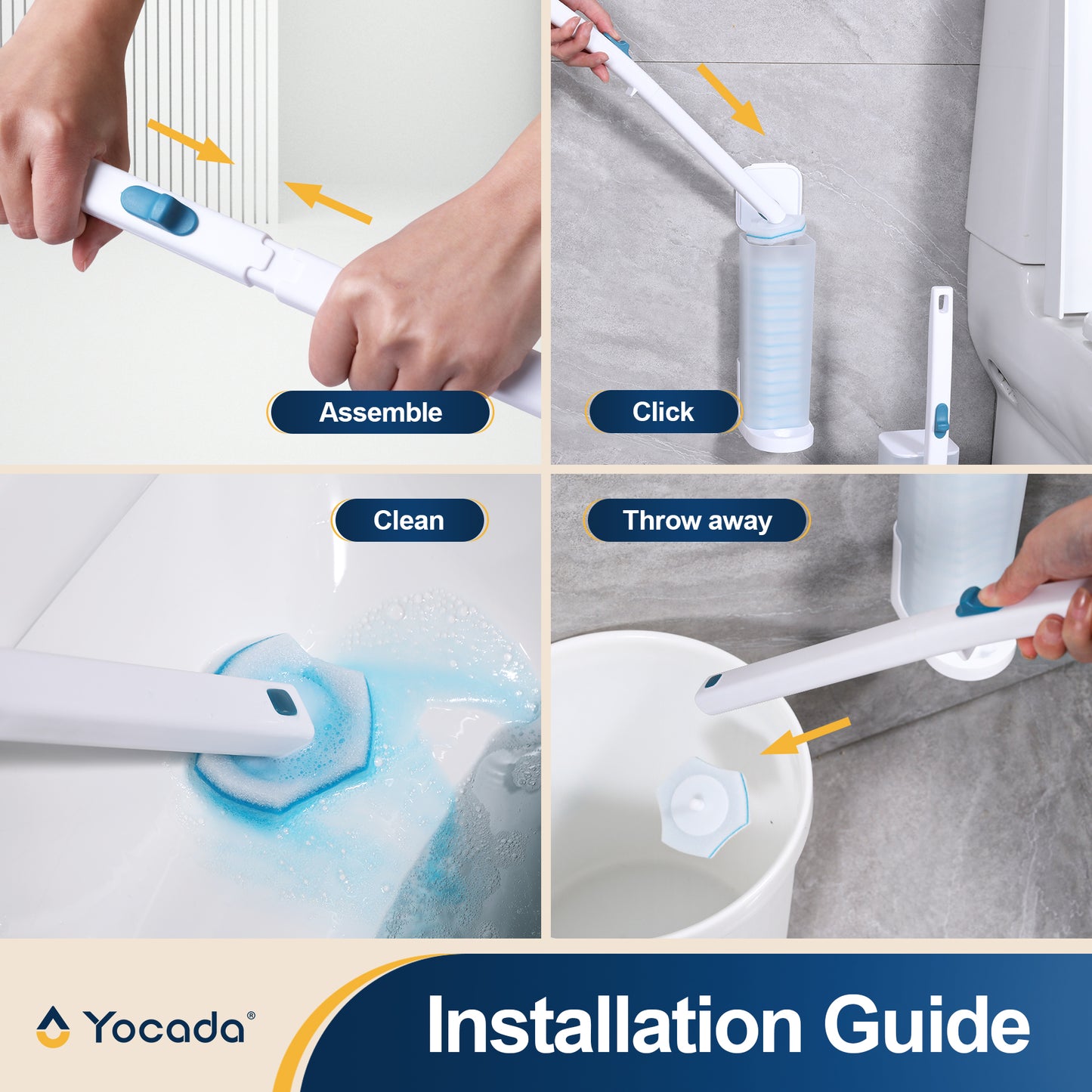 Assemble

Click

Clean

Throw away

Yocada®

Installation Guide