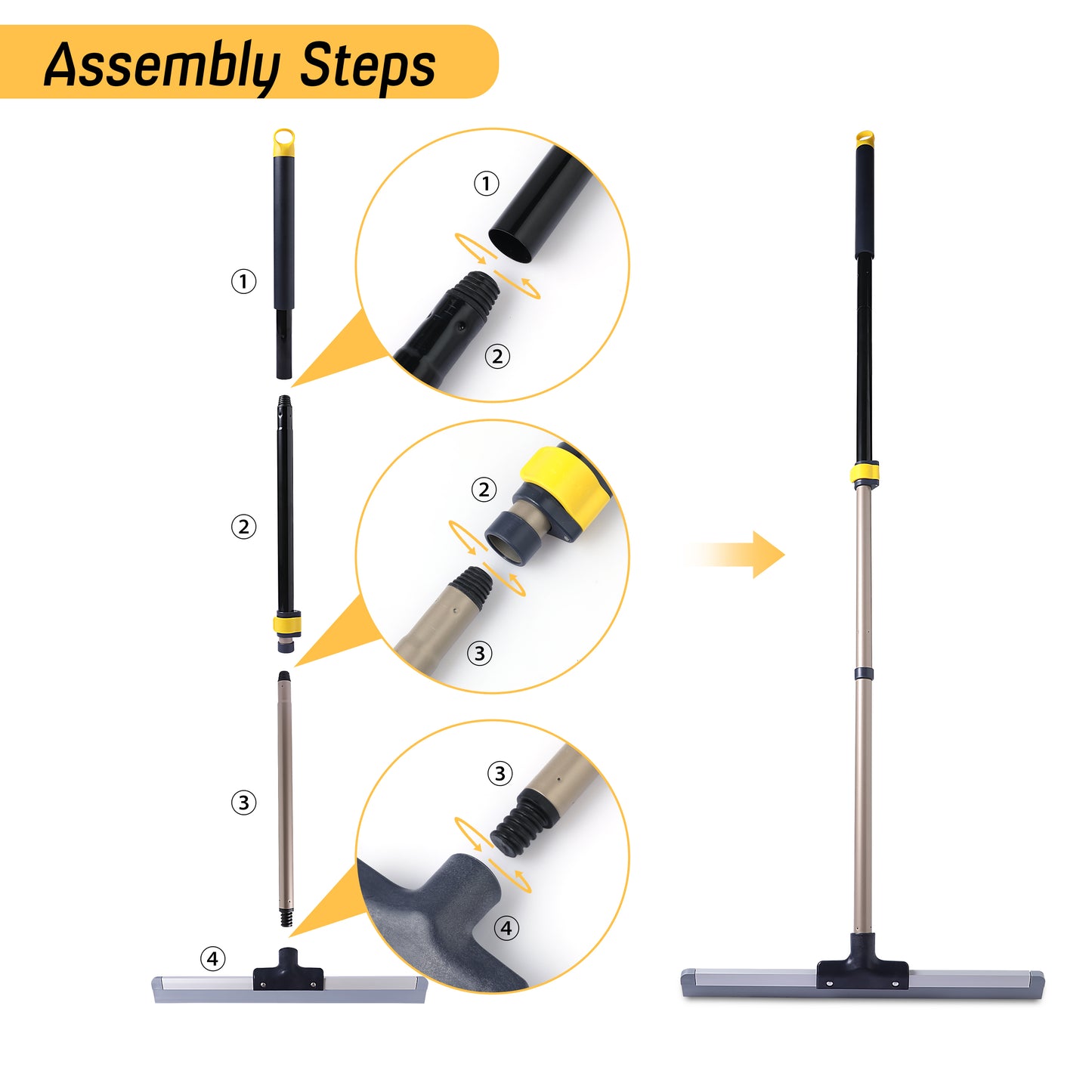 Assembly Steps

①

①

②

②

②

③

③

③

④

④