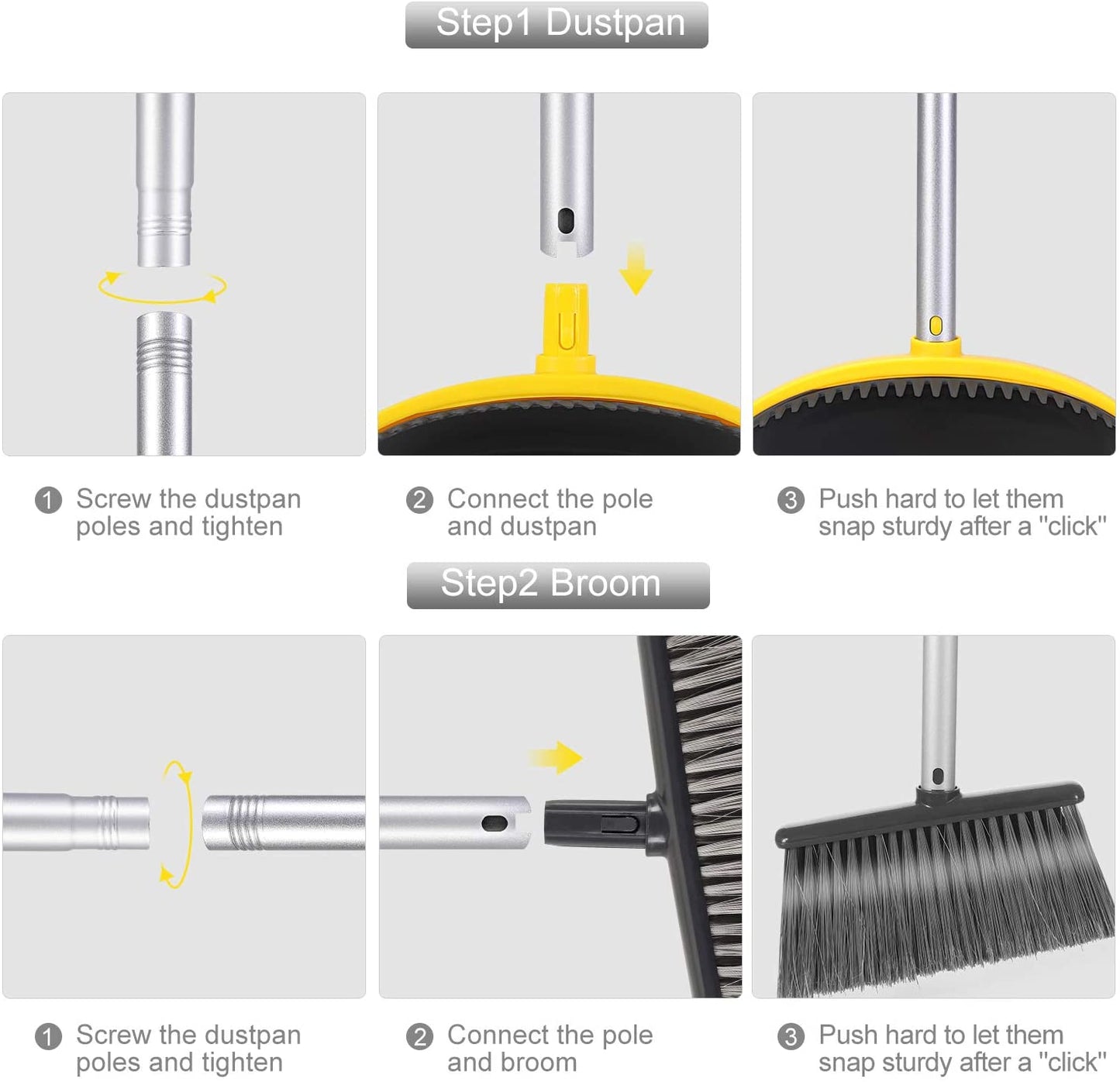 Step1 Dustpan

1 Screw the dustpan poles and tighten

2 Connect the pole and dustpan

3 Push hard to let them snap sturdy after a "click"

Step2 Broom

1 Screw the dustpan poles and tighten

2 Connect the pole and broom

3 Push hard to let them snap sturdy after a "click"