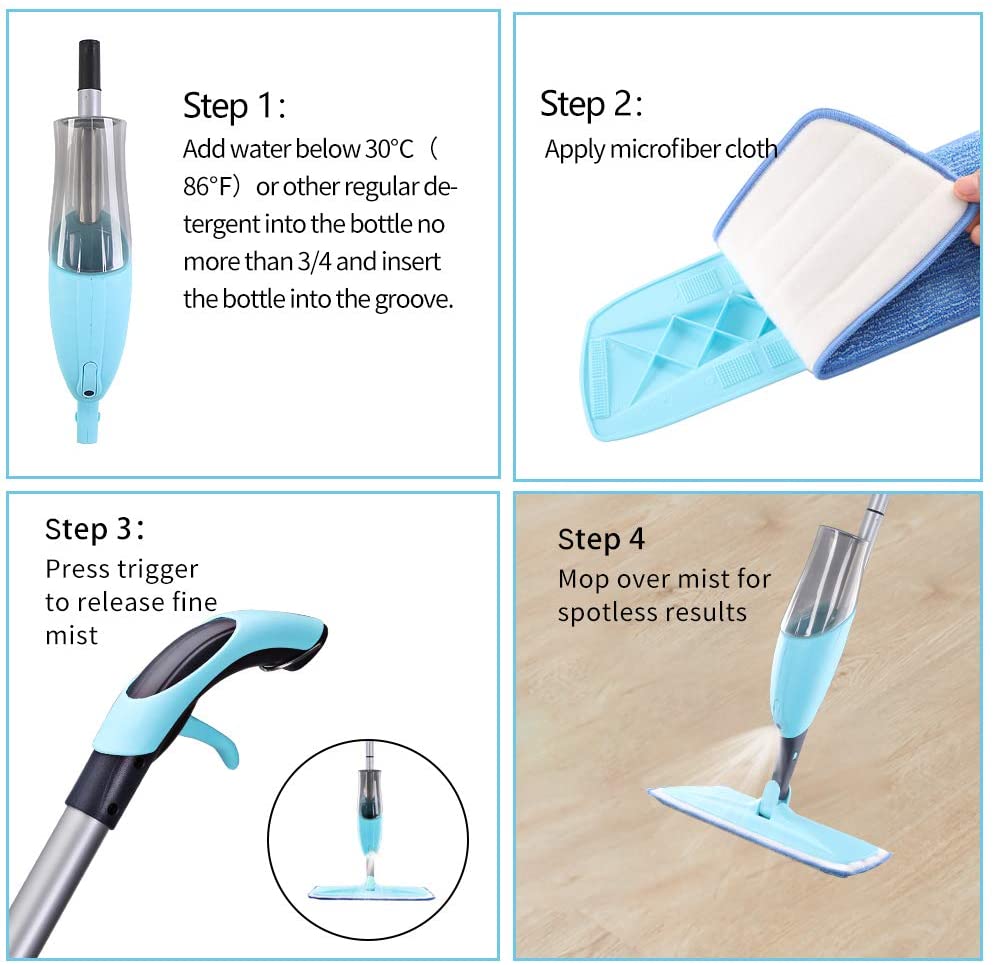 Step 1:
Add water below 30°C（86°F）or other regular detergent into the bottle no more than 3/4 and insert the bottle into the groove.

Step 2:
Apply microfiber cloth

Step 3:
Press trigger to release fine mist

Step 4
Mop over mist for spotless results