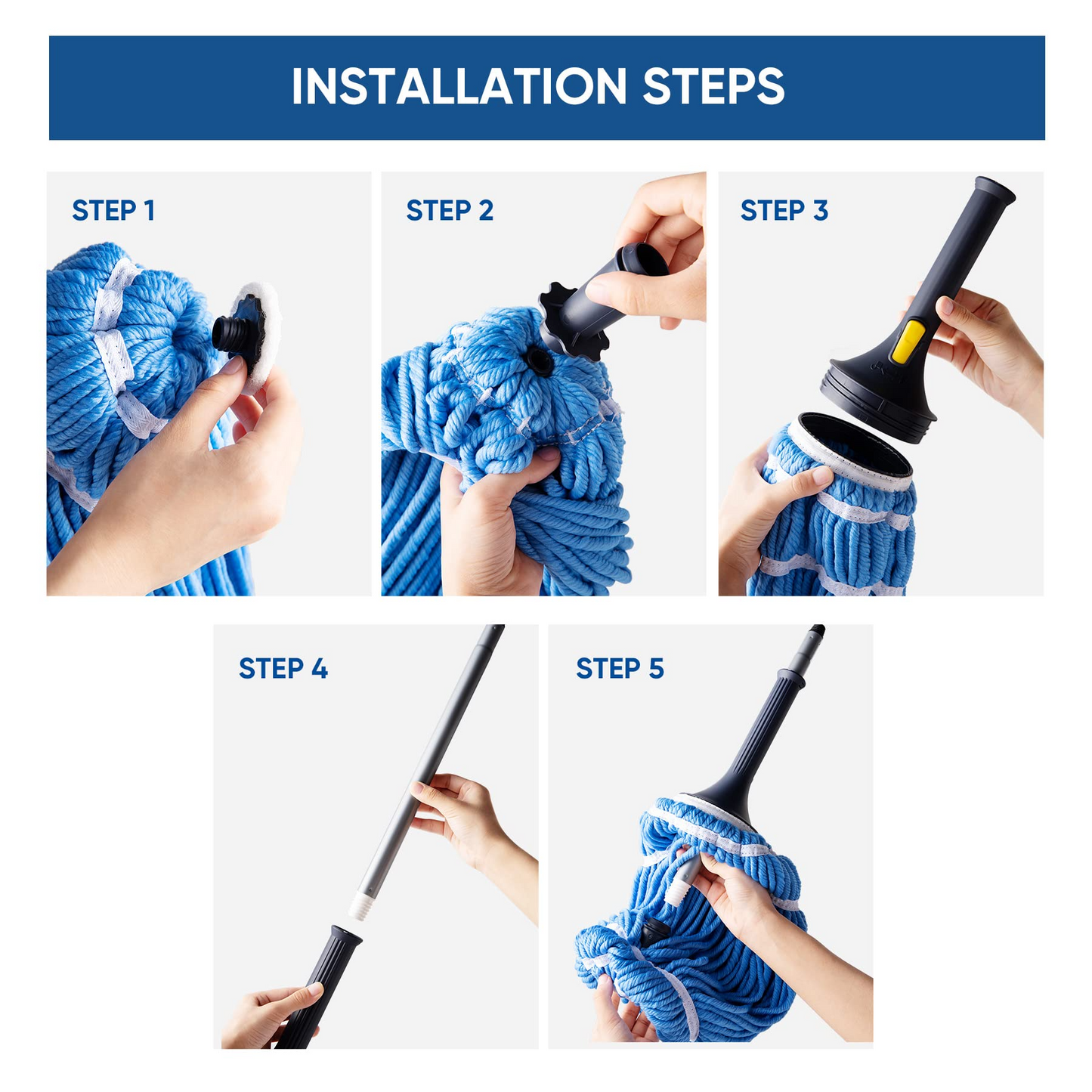 INSTALLATION STEPS

STEP 1

STEP 2

STEP 3

STEP 4

STEP 5