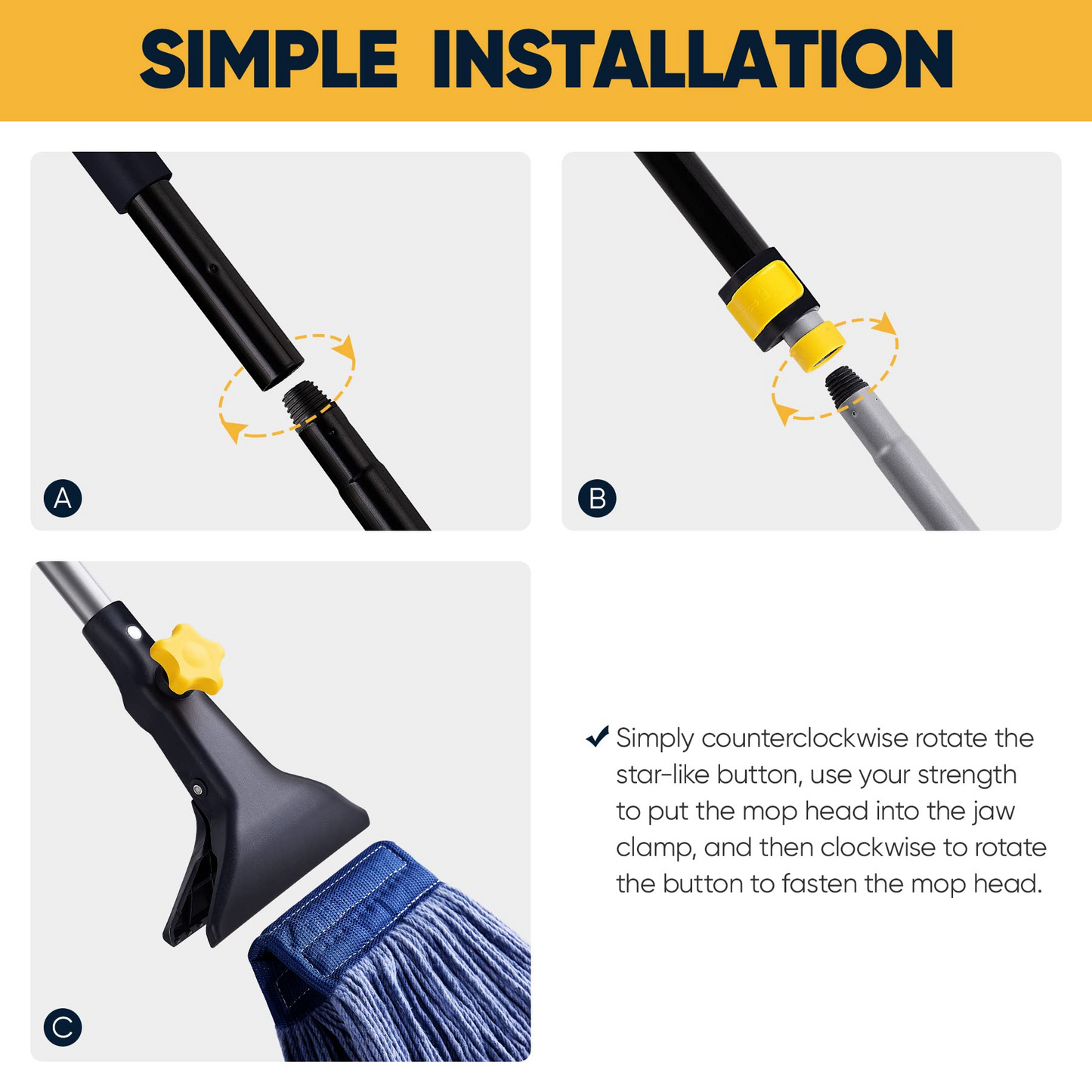 SIMPLE INSTALLATION

A

B

C

✔ Simply counterclockwise rotate the star-like button, use your strength to put the mop head into the jaw clamp, and then clockwise to rotate the button to fasten the mop head.