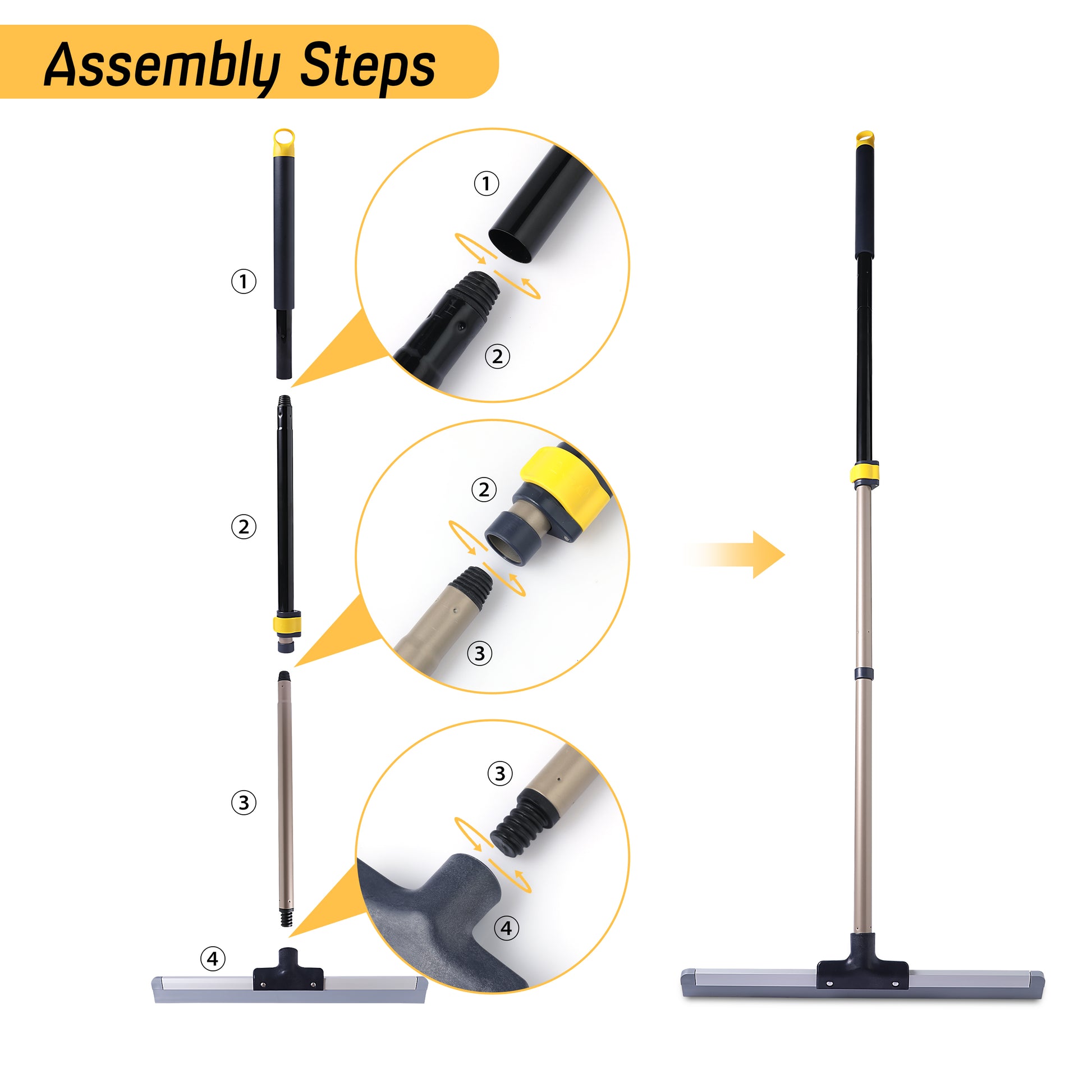 Assembly Steps

①

①

②

②

②

③

③

③

④

④