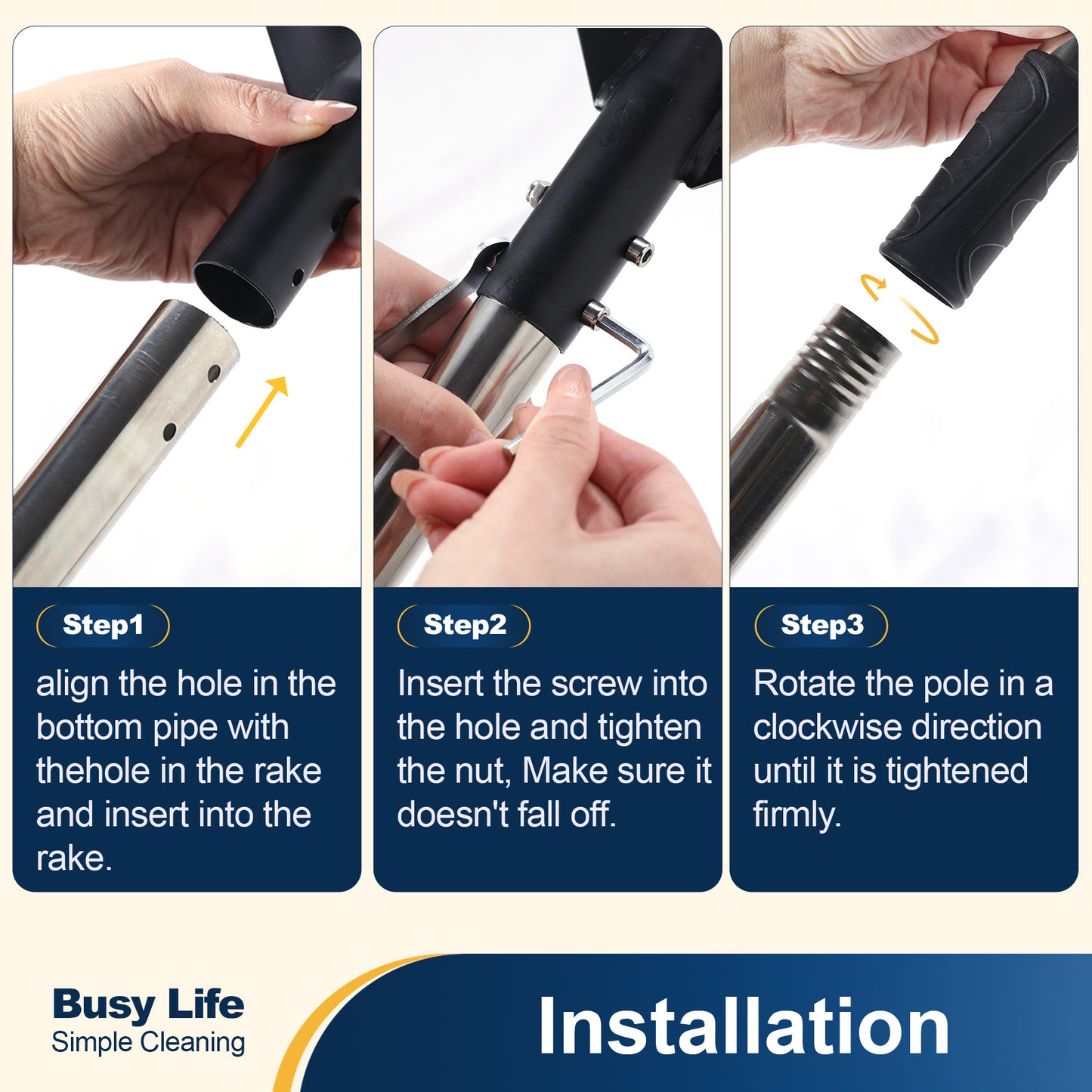 Step1

align the hole in the bottom pipe with thehole in the rake and insert into the rake.

Step2

Insert the screw into the hole and tighten the nut, Make sure it doesn't fall off.

Step3

Rotate the pole in a clockwise direction until it is tightened firmly.

Busy Life
Simple Cleaning

Installation