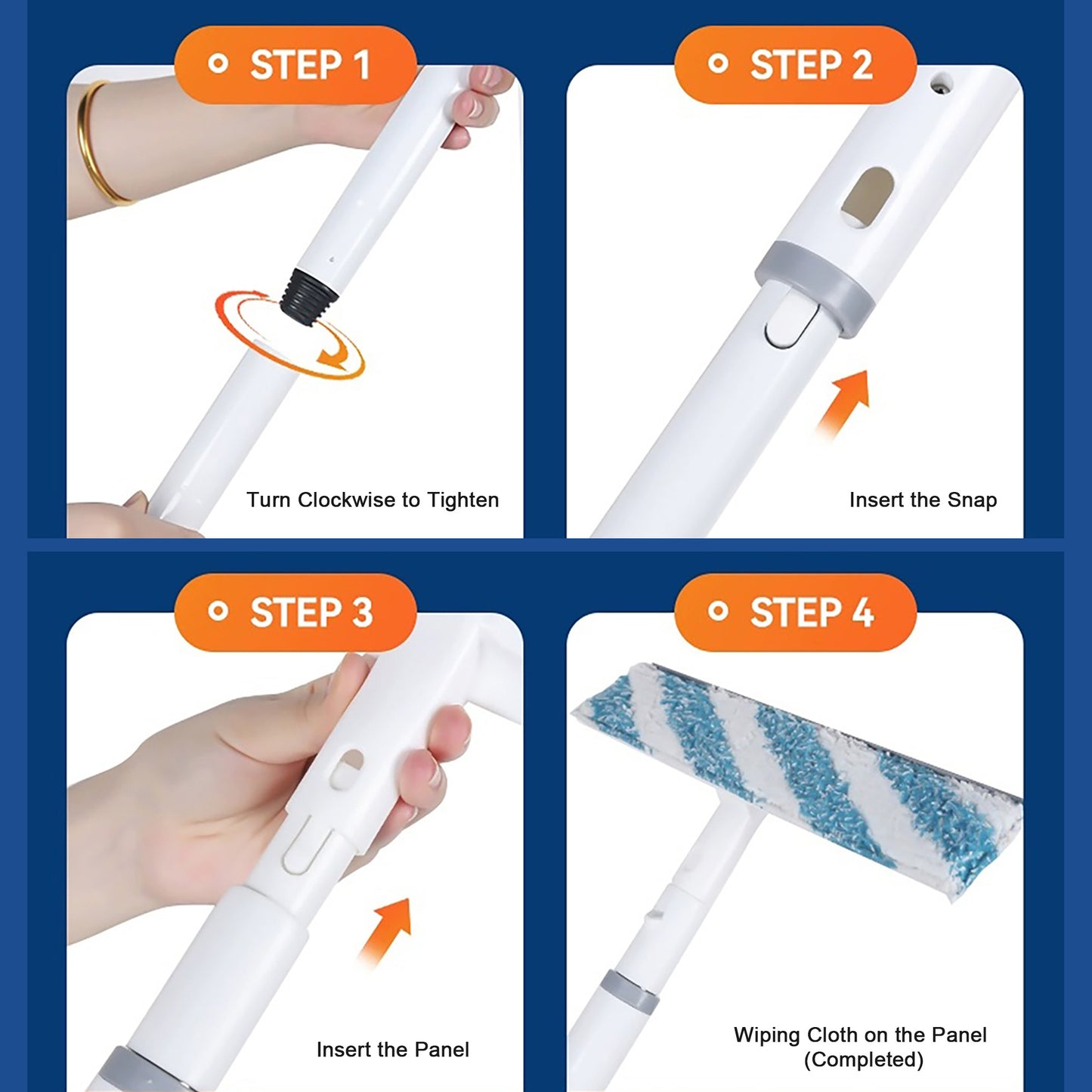 STEP 1

Turn Clockwise to Tighten

STEP 2

Insert the Snap

STEP 3

Insert the Panel

STEP 4

Wiping Cloth on the Panel (Completed)