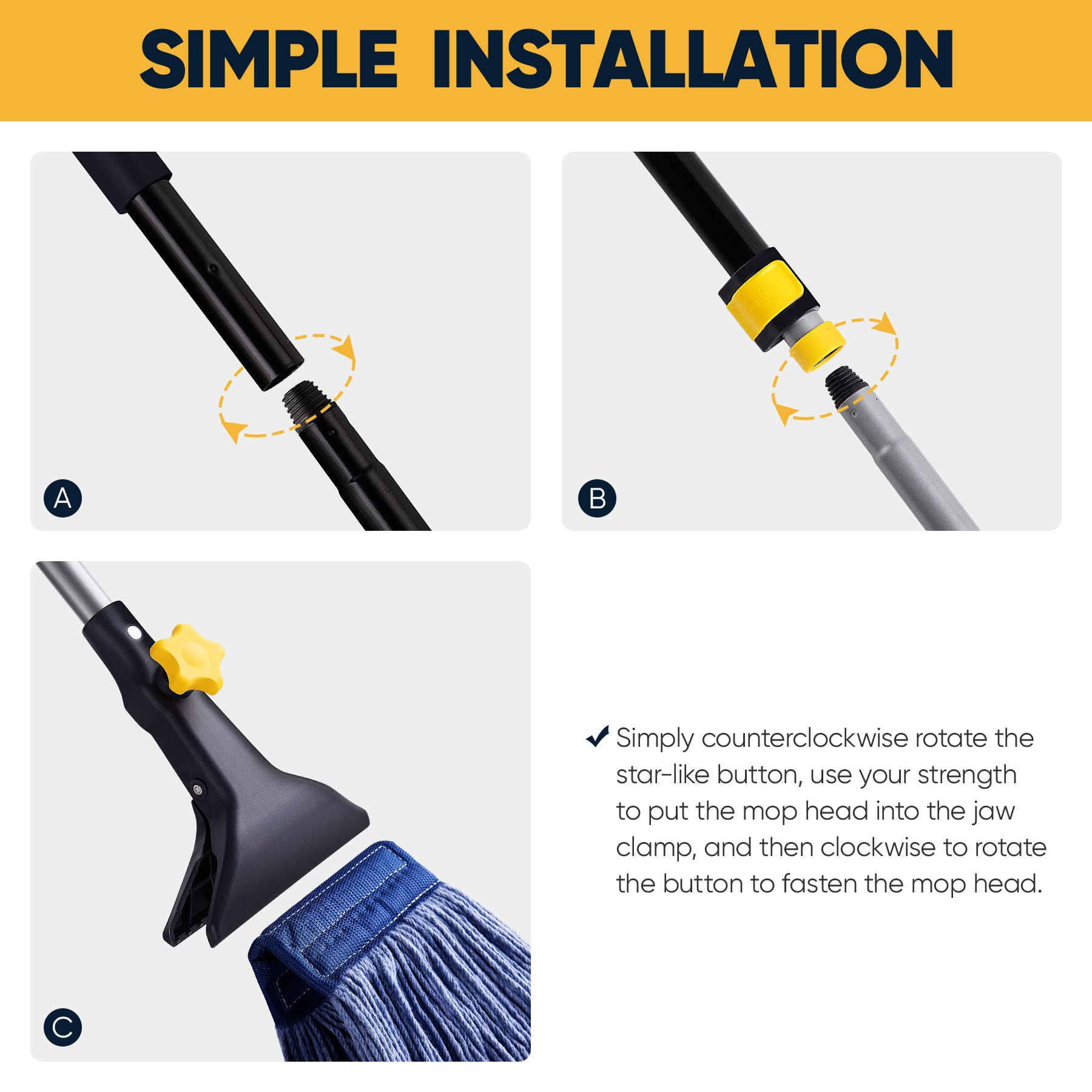 SIMPLE INSTALLATION

A

B

C

✓ Simply counterclockwise rotate the star-like button, use your strength to put the mop head into the jaw clamp, and then clockwise to rotate the button to fasten the mop head.